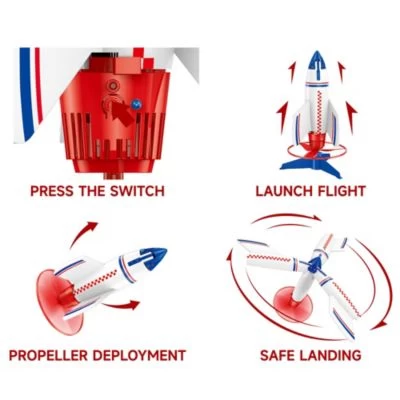 PRESS THE SWITCH

LAUNCH FLIGHT

PROPELLER DEPLOYMENT

SAFE LANDING